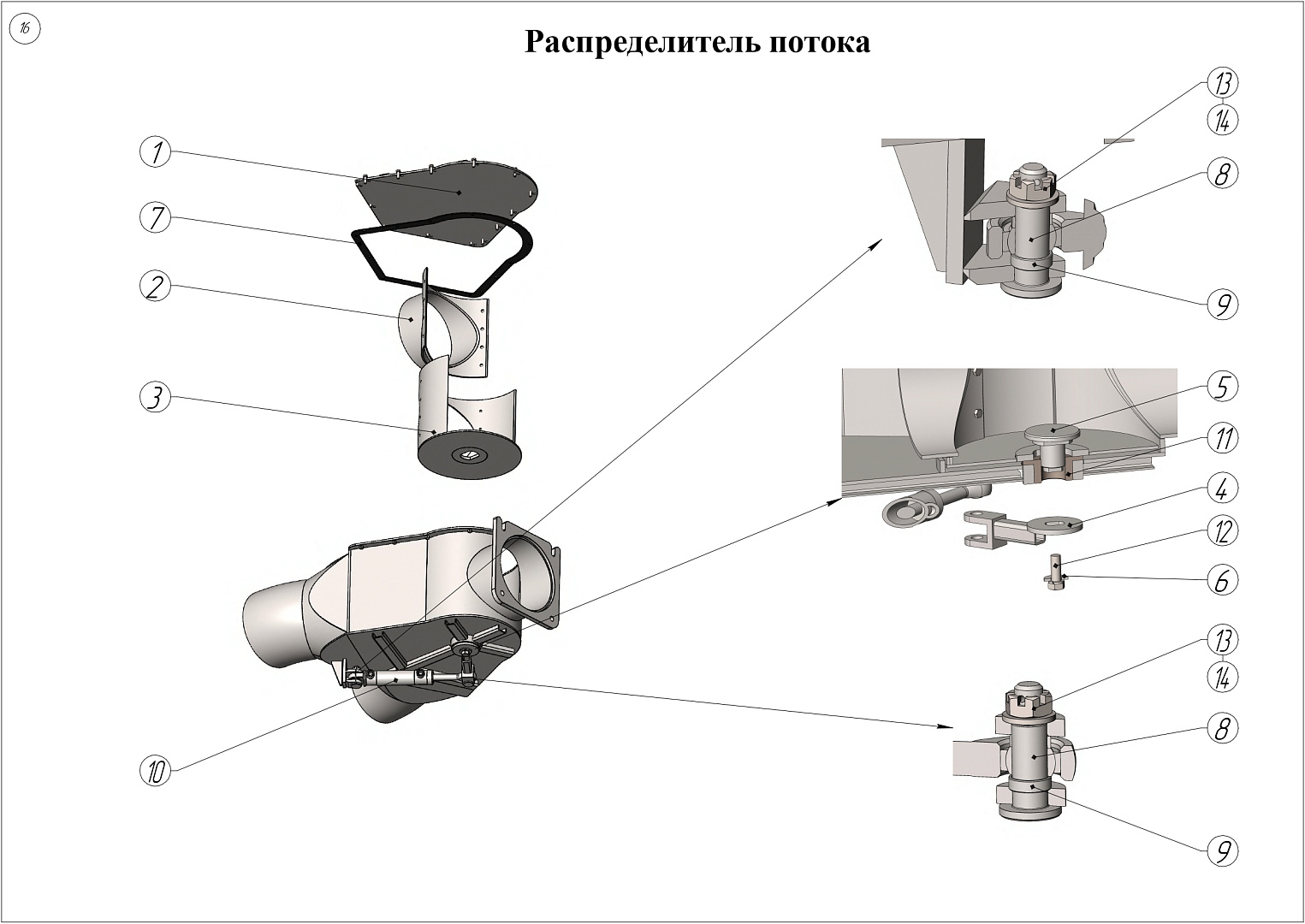 16

Распределитель потока

1
7
2
3
10

13
14
8
9

5
11
4
12
6

13
14
8
9