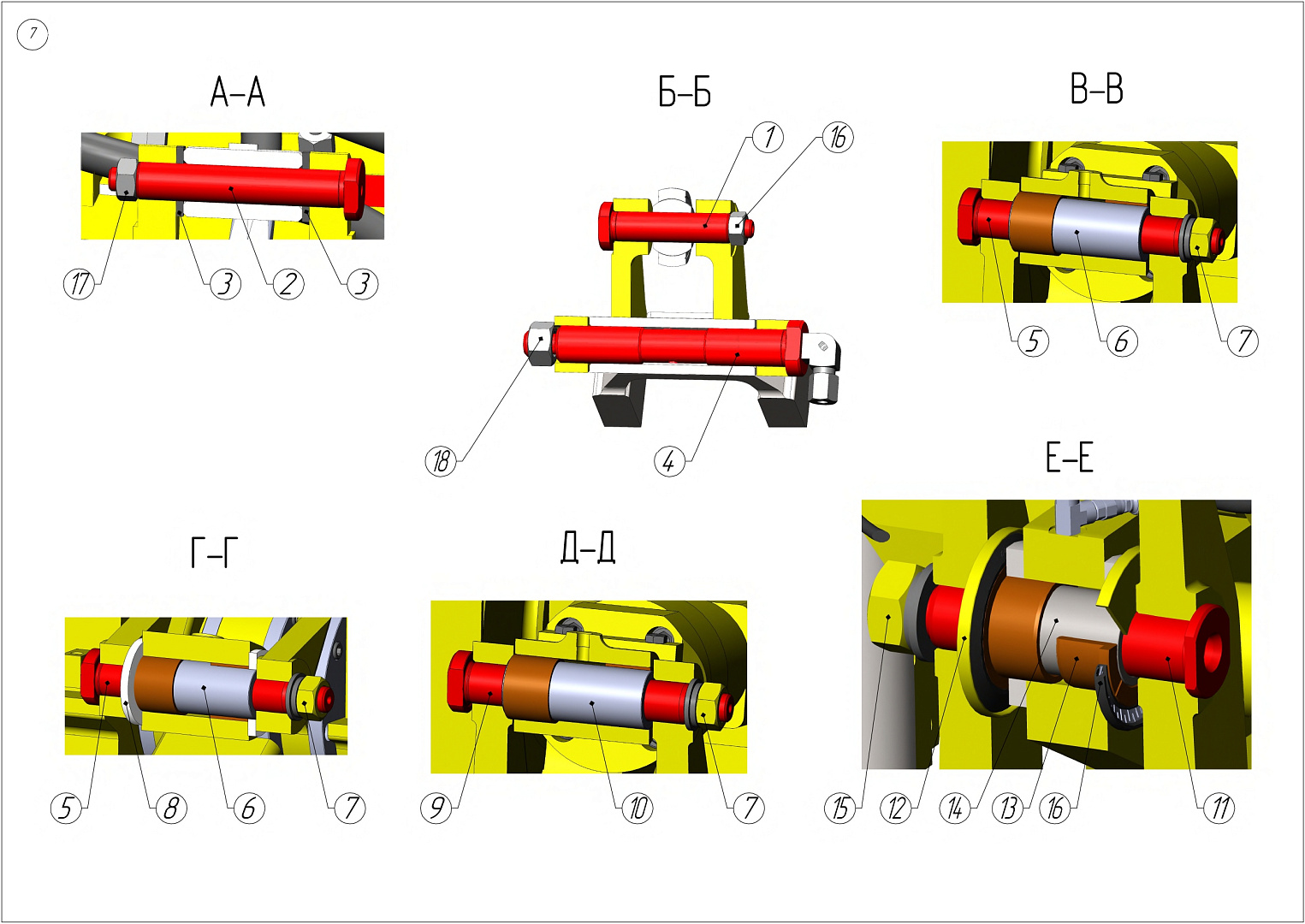 7

А–А

17 3 2 3

Б–Б

1 16

18 4

В–В

5 6 7

Г–Г

5 8 6 7

Д–Д

9 10 7

Е–Е

15 12 14 13 16 11