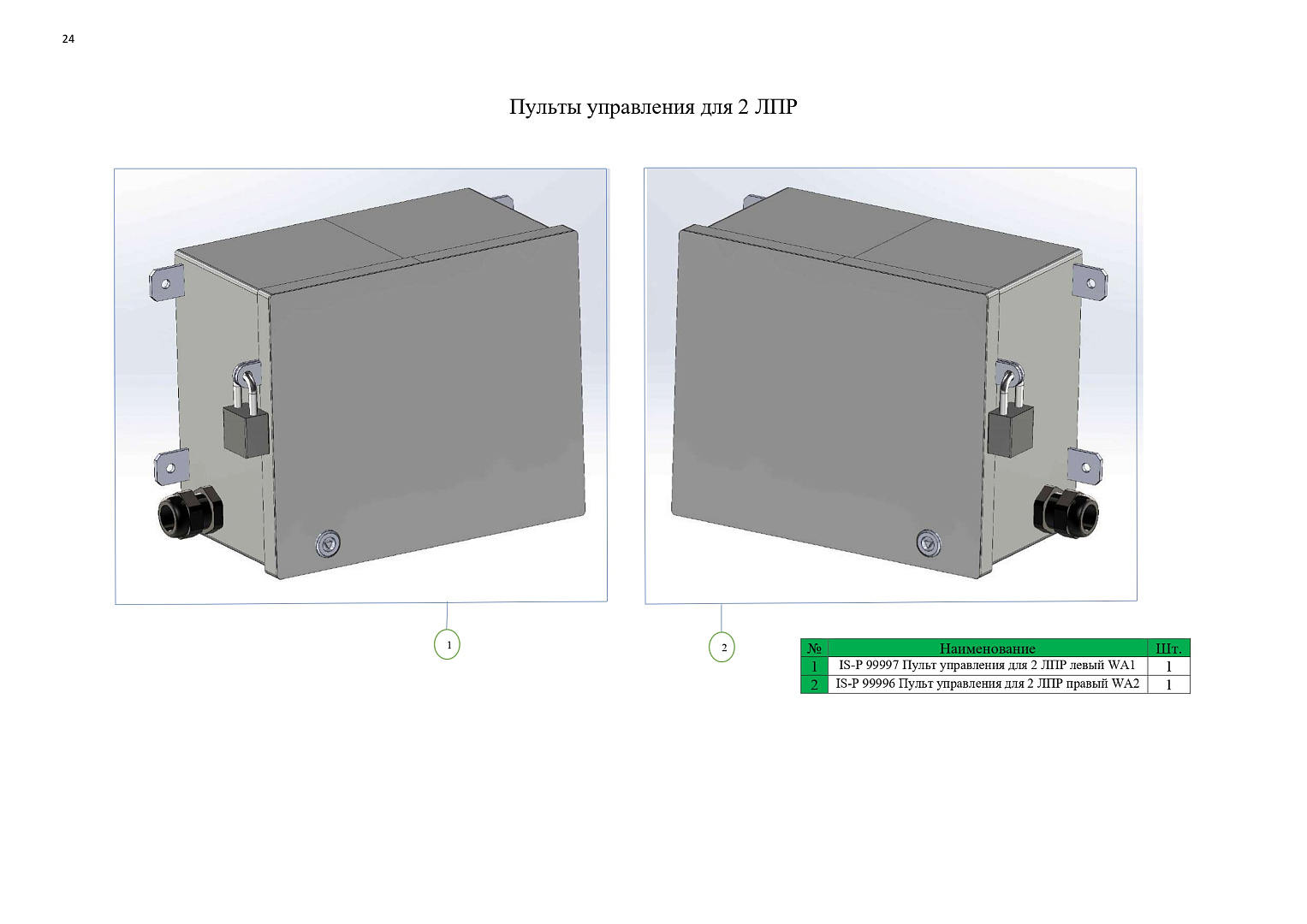 24

Пульты управления для 2 ЛПР

1

2

| № | Наименование | Шт. |
|---|---|---|
| 1 | IS-P 99997 Пульт управления для 2 ЛПР левый WA1 | 1 |
| 2 | IS-P 99996 Пульт управления для 2 ЛПР правый WA2 | 1 |