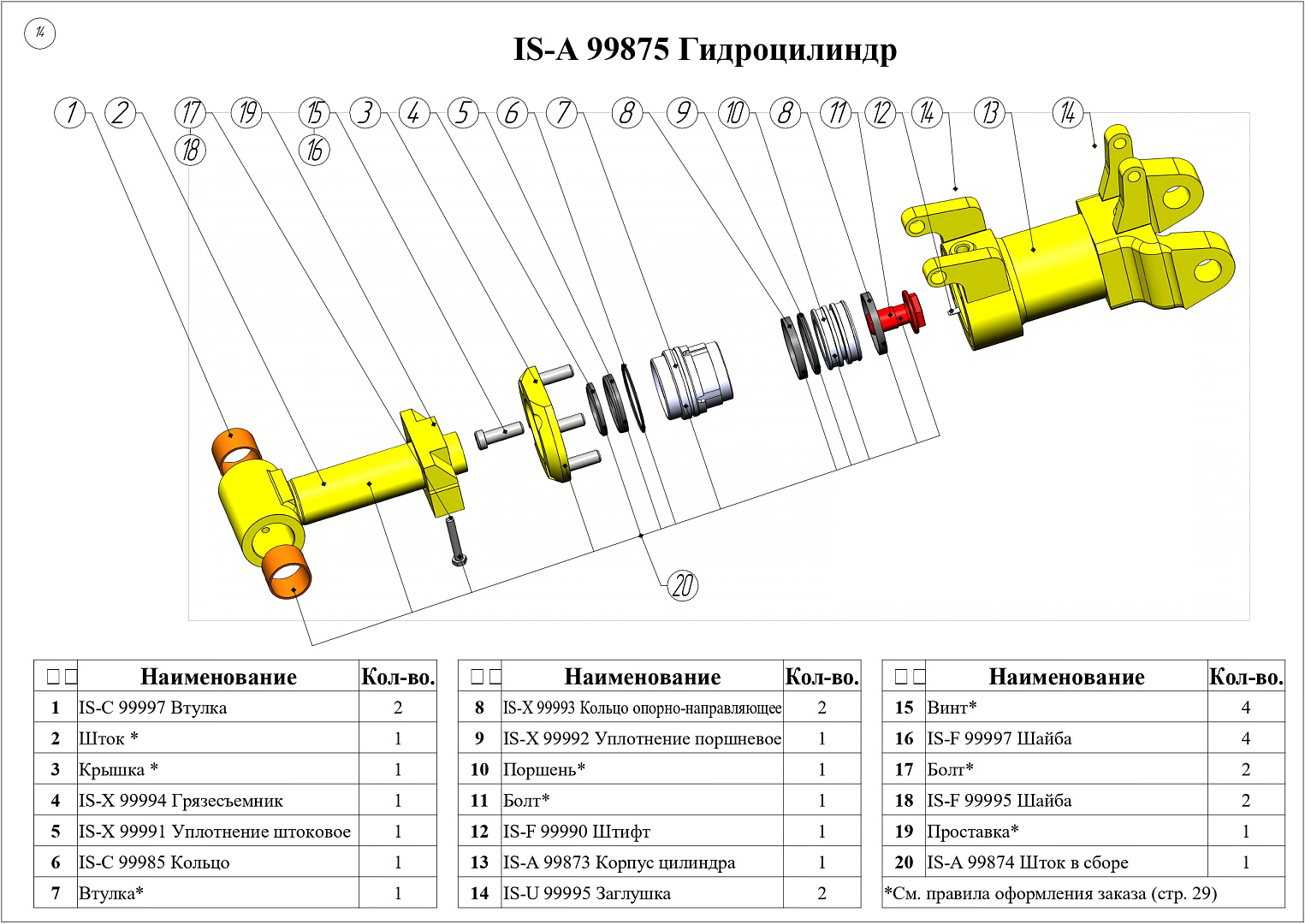 14

IS-A 99875 Гидроцилиндр

1 2 17 18 19 15 16 3 4 5 6 7 8 9 10 8 11 12 14 13 14

20

| □□ | Наименование | Кол-во. |
|---|---|---|
| 1 | IS-C 99997 Втулка | 2 |
| 2 | Шток * | 1 |
| 3 | Крышка * | 1 |
| 4 | IS-X 99994 Грязесъемник | 1 |
| 5 | IS-X 99991 Уплотнение штоковое | 1 |
| 6 | IS-C 99985 Кольцо | 1 |
| 7 | Втулка* | 1 |

| □□ | Наименование | Кол-во. |
|---|---|---|
| 8 | IS-X 99993 Кольцо опорно-направляющее | 2 |
| 9 | IS-X 99992 Уплотнение поршневое | 1 |
| 10 | Поршень* | 1 |
| 11 | Болт* | 1 |
| 12 | IS-F 99990 Штифт | 1 |
| 13 | IS-A 99873 Корпус цилиндра | 1 |
| 14 | IS-U 99995 Заглушка | 2 |

| □□ | Наименование | Кол-во. |
|---|---|---|
| 15 | Винт* | 4 |
| 16 | IS-F 99997 Шайба | 4 |
| 17 | Болт* | 2 |
| 18 | IS-F 99995 Шайба | 2 |
| 19 | Проставка* | 1 |
| 20 | IS-A 99874 Шток в сборе | 1 |

*См. правила оформления заказа (стр. 29)