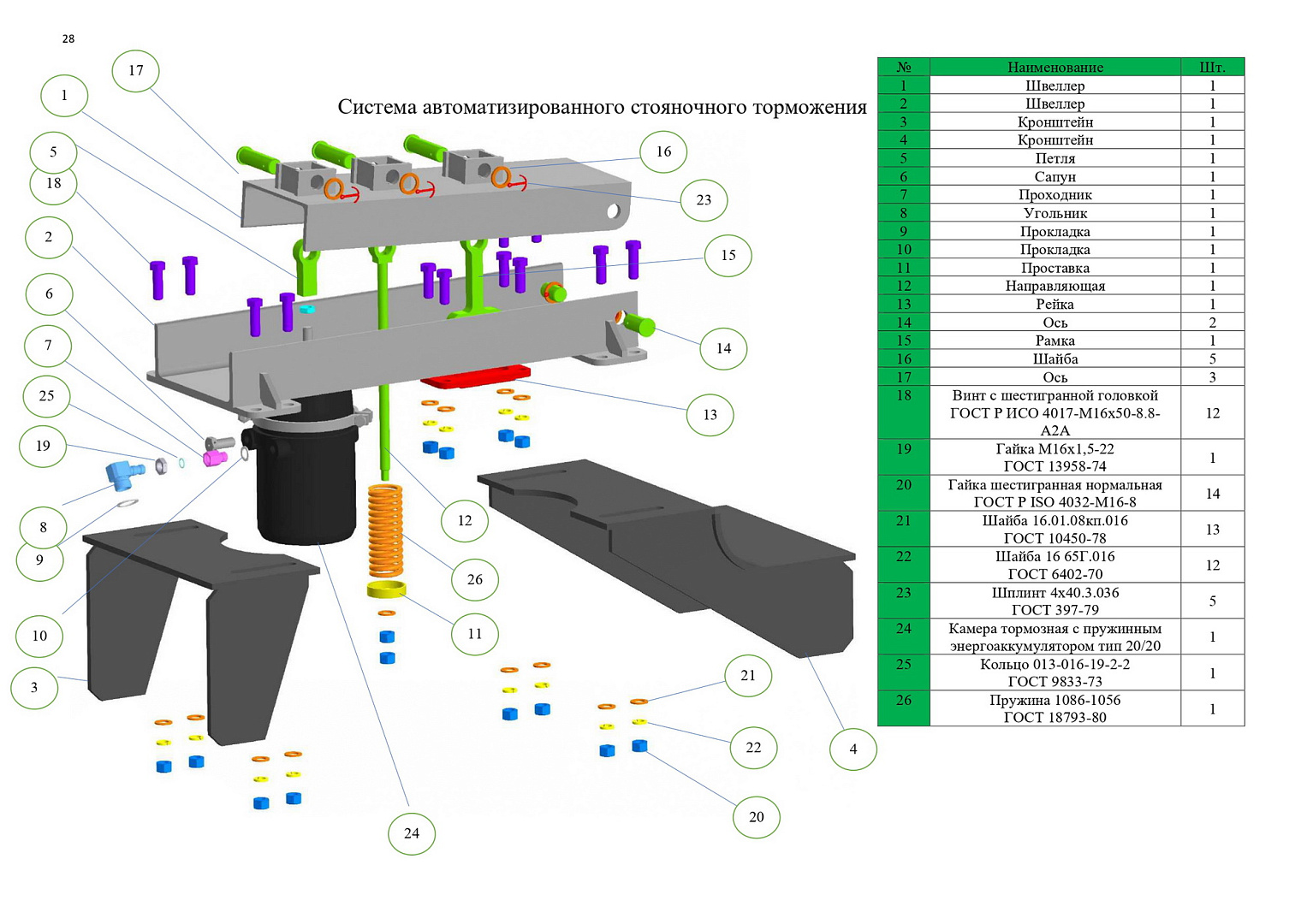 28

Система автоматизированного стояночного торможения

17
1
5
18
2
6
7
25
19
8
9
10
3
16
23
15
14
13
12
26
11
21
22
20
4
24

| № | Наименование | Шт. |
|---|---|---|
| 1 | Швеллер | 1 |
| 2 | Швеллер | 1 |
| 3 | Кронштейн | 1 |
| 4 | Кронштейн | 1 |
| 5 | Петля | 1 |
| 6 | Сапун | 1 |
| 7 | Проходник | 1 |
| 8 | Угольник | 1 |
| 9 | Прокладка | 1 |
| 10 | Прокладка | 1 |
| 11 | Проставка | 1 |
| 12 | Направляющая | 1 |
| 13 | Рейка | 1 |
| 14 | Ось | 2 |
| 15 | Рамка | 1 |
| 16 | Шайба | 5 |
| 17 | Ось | 3 |
| 18 | Винт с шестигранной головкой ГОСТ Р ИСО 4017-М16х50-8.8-А2А | 12 |
| 19 | Гайка М16х1,5-22 ГОСТ 13958-74 | 1 |
| 20 | Гайка шестигранная нормальная ГОСТ Р ISO 4032-М16-8 | 14 |
| 21 | Шайба 16.01.08кп.016 ГОСТ 10450-78 | 13 |
| 22 | Шайба 16 65Г.016 ГОСТ 6402-70 | 12 |
| 23 | Шплинт 4х40.3.036 ГОСТ 397-79 | 5 |
| 24 | Камера тормозная с пружинным энергоаккумулятором тип 20/20 | 1 |
| 25 | Кольцо 013-016-19-2-2 ГОСТ 9833-73 | 1 |
| 26 | Пружина 1086-1056 ГОСТ 18793-80 | 1 |