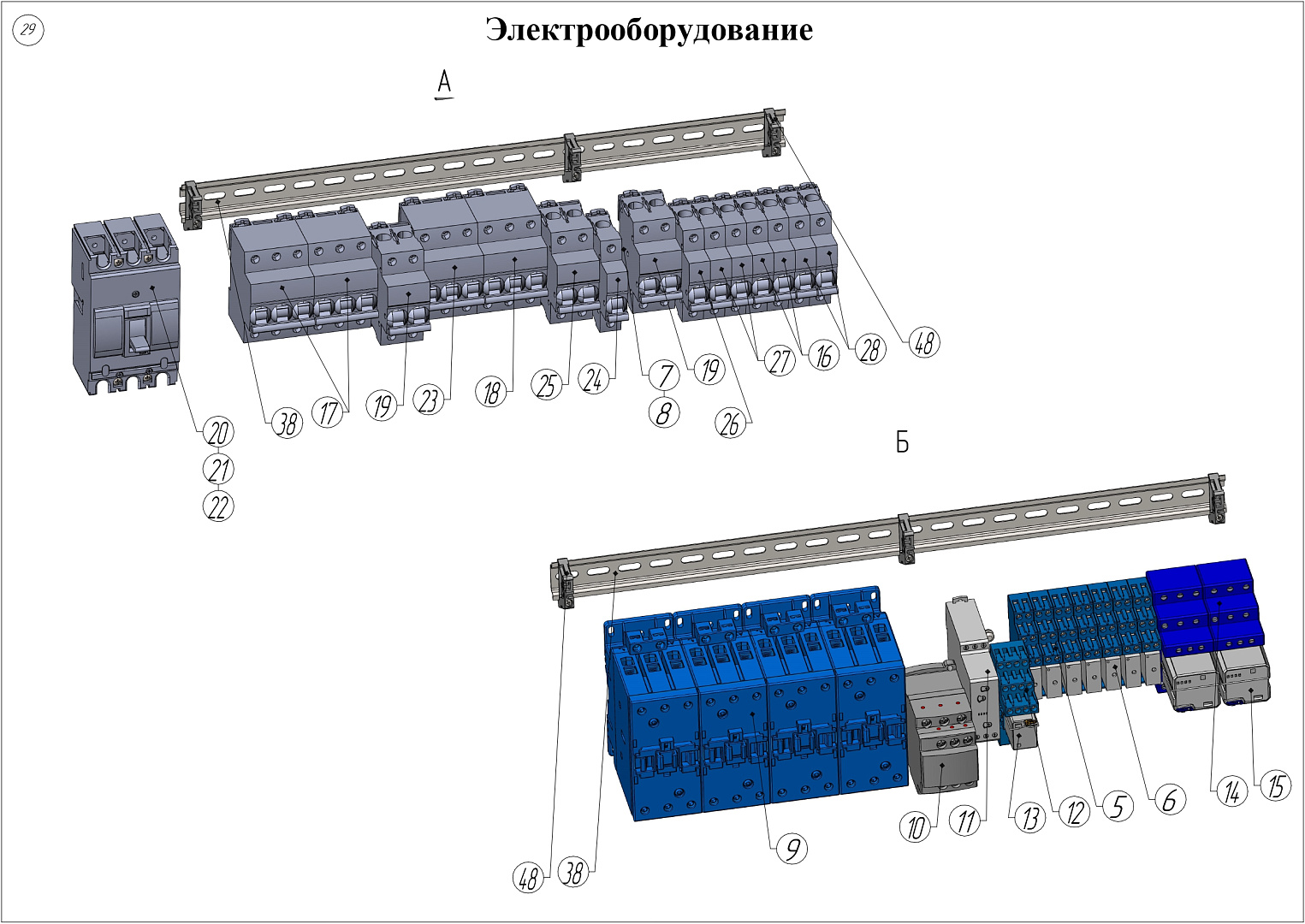 29

Электрооборудование

А

20
21
22
38
17
19
23
18
25
24
7
8
19
26
27
16
28
48

Б

48
38
9
10
11
13
12
5
6
14
15