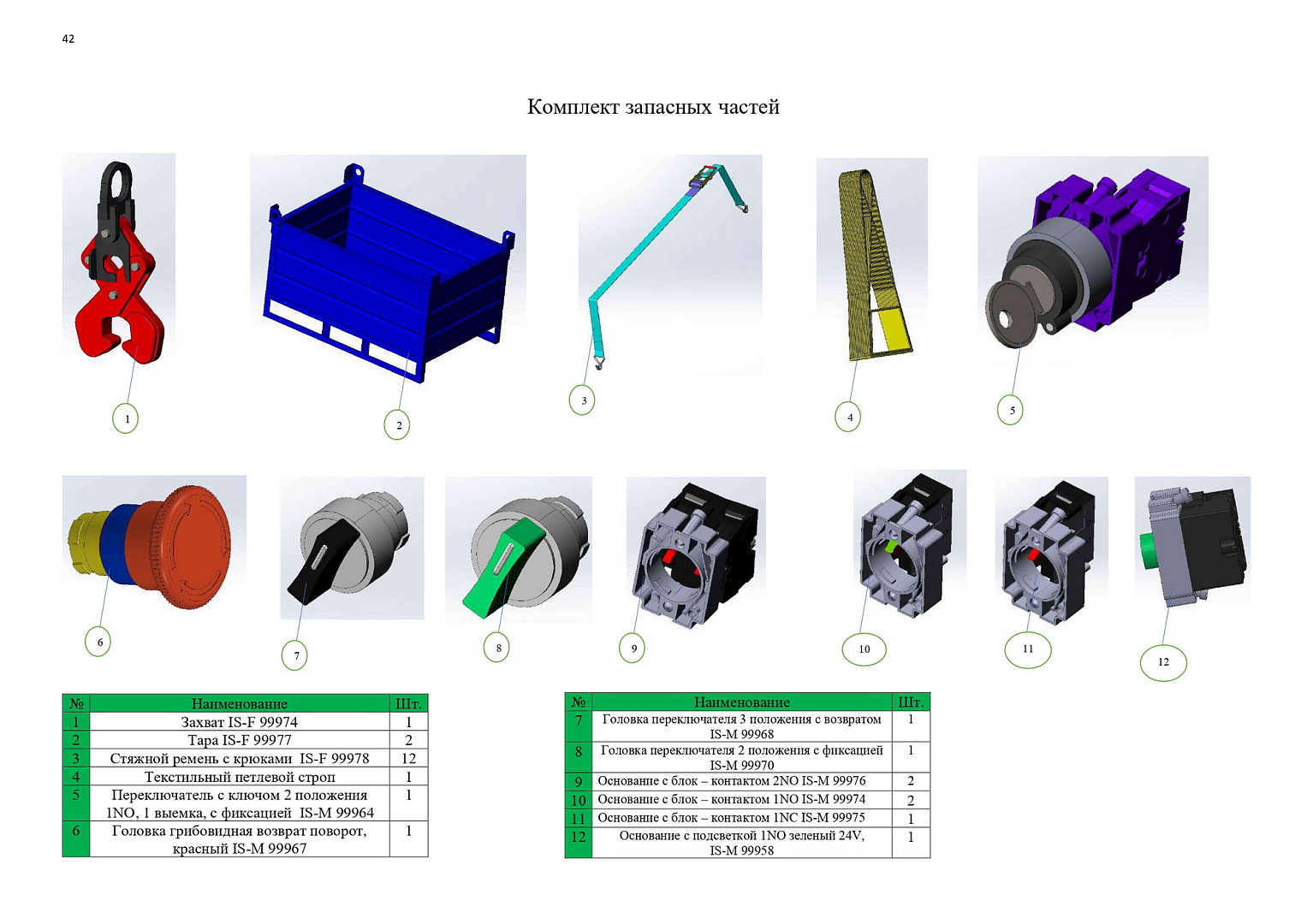 42

Комплект запасных частей

1

2

3

4

5

6

7

8

9

10

11

12

| № | Наименование | Шт. |
|---|---|---|
| 1 | Захват IS-F 99974 | 1 |
| 2 | Тара IS-F 99977 | 2 |
| 3 | Стяжной ремень с крюками IS-F 99978 | 12 |
| 4 | Текстильный петлевой строп | 1 |
| 5 | Переключатель с ключом 2 положения 1NO, 1 выемка, с фиксацией IS-M 99964 | 1 |
| 6 | Головка грибовидная возврат поворот, красный IS-M 99967 | 1 |

| № | Наименование | Шт. |
|---|---|---|
| 7 | Головка переключателя 3 положения с возвратом IS-M 99968 | 1 |
| 8 | Головка переключателя 2 положения с фиксацией IS-M 99970 | 1 |
| 9 | Основание с блок – контактом 2NO IS-M 99976 | 2 |
| 10 | Основание с блок – контактом 1NO IS-M 99974 | 2 |
| 11 | Основание с блок – контактом 1NC IS-M 99975 | 1 |
| 12 | Основание с подсветкой 1NO зеленый 24V, IS-M 99958 | 1 |