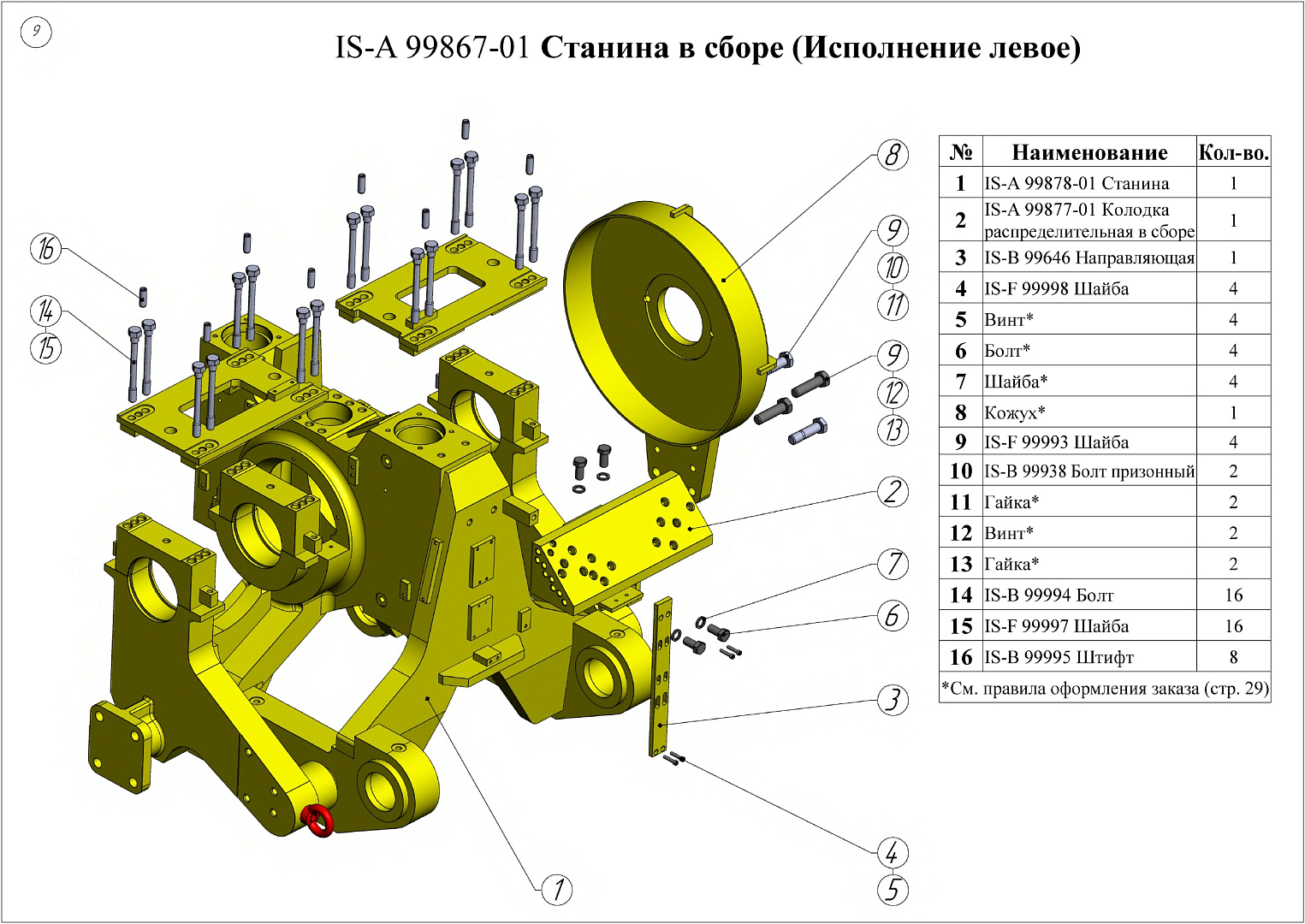 9

IS-A 99867-01 Станина в сборе (Исполнение левое)

16
14
15
8
9
10
11
9
12
13
2
7
6
3
4
5
1

| № | Наименование | Кол-во. |
|---|---|---|
| 1 | IS-A 99878-01 Станина | 1 |
| 2 | IS-A 99877-01 Колодка распределительная в сборе | 1 |
| 3 | IS-B 99646 Направляющая | 1 |
| 4 | IS-F 99998 Шайба | 4 |
| 5 | Винт* | 4 |
| 6 | Болт* | 4 |
| 7 | Шайба* | 4 |
| 8 | Кожух* | 1 |
| 9 | IS-F 99993 Шайба | 4 |
| 10 | IS-B 99938 Болт призонный | 2 |
| 11 | Гайка* | 2 |
| 12 | Винт* | 2 |
| 13 | Гайка* | 2 |
| 14 | IS-B 99994 Болт | 16 |
| 15 | IS-F 99997 Шайба | 16 |
| 16 | IS-B 99995 Штифт | 8 |

*См. правила оформления заказа (стр. 29)