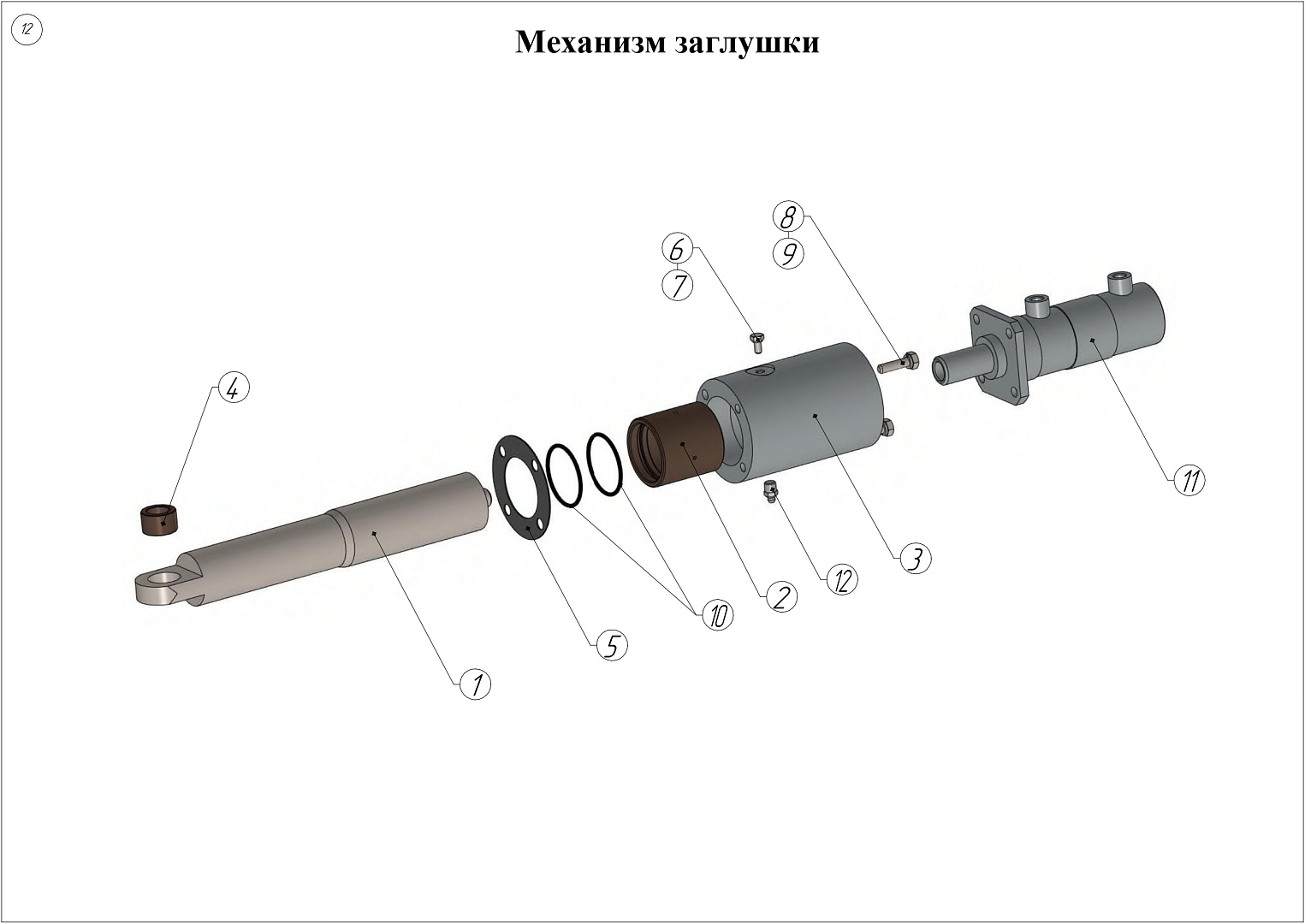 12

Механизм заглушки

8
9
6
7
4
11
3
12
2
10
5
1