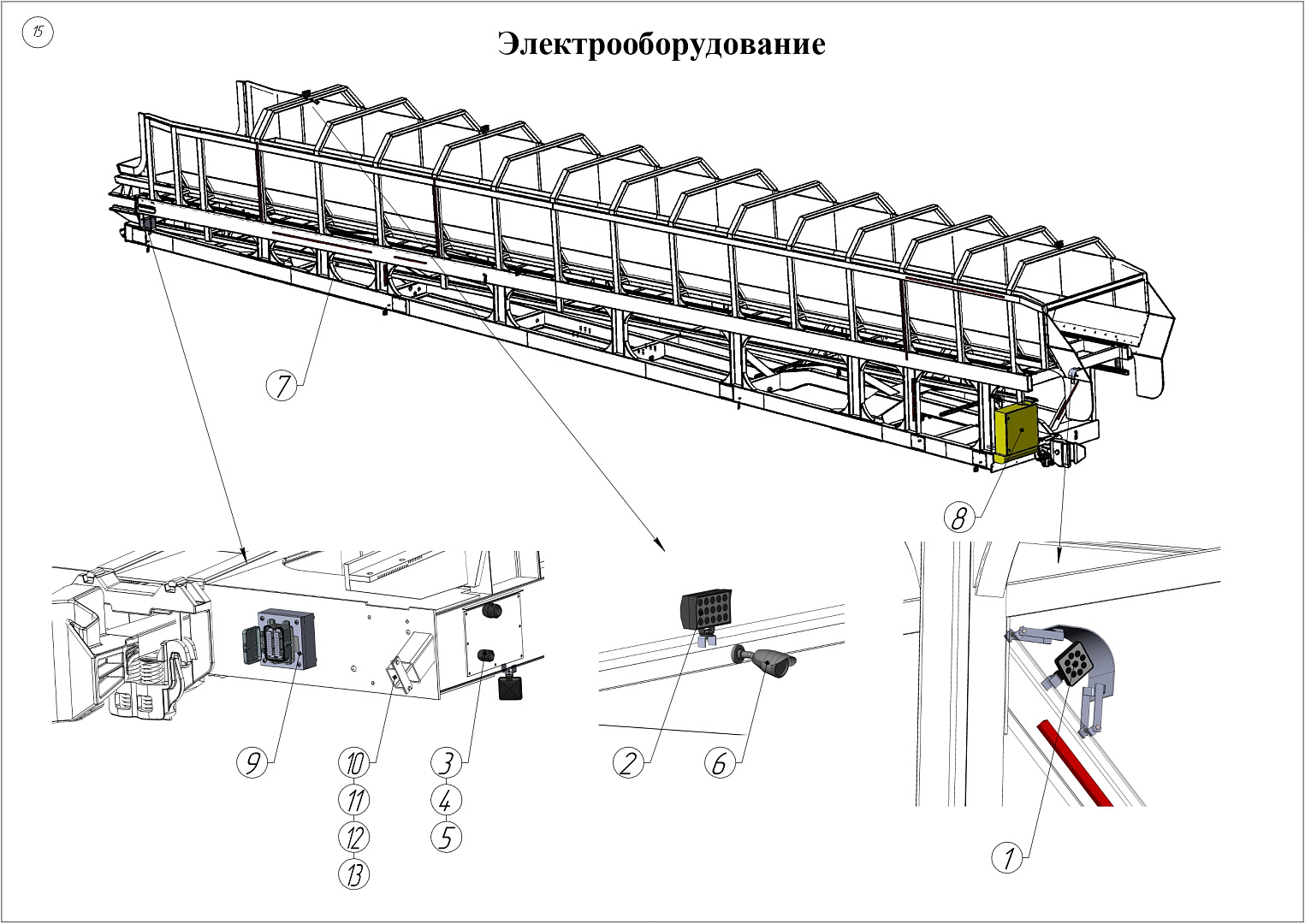 15

Электрооборудование

7

8

9

10

11

12

13

3

4

5

2

6

1