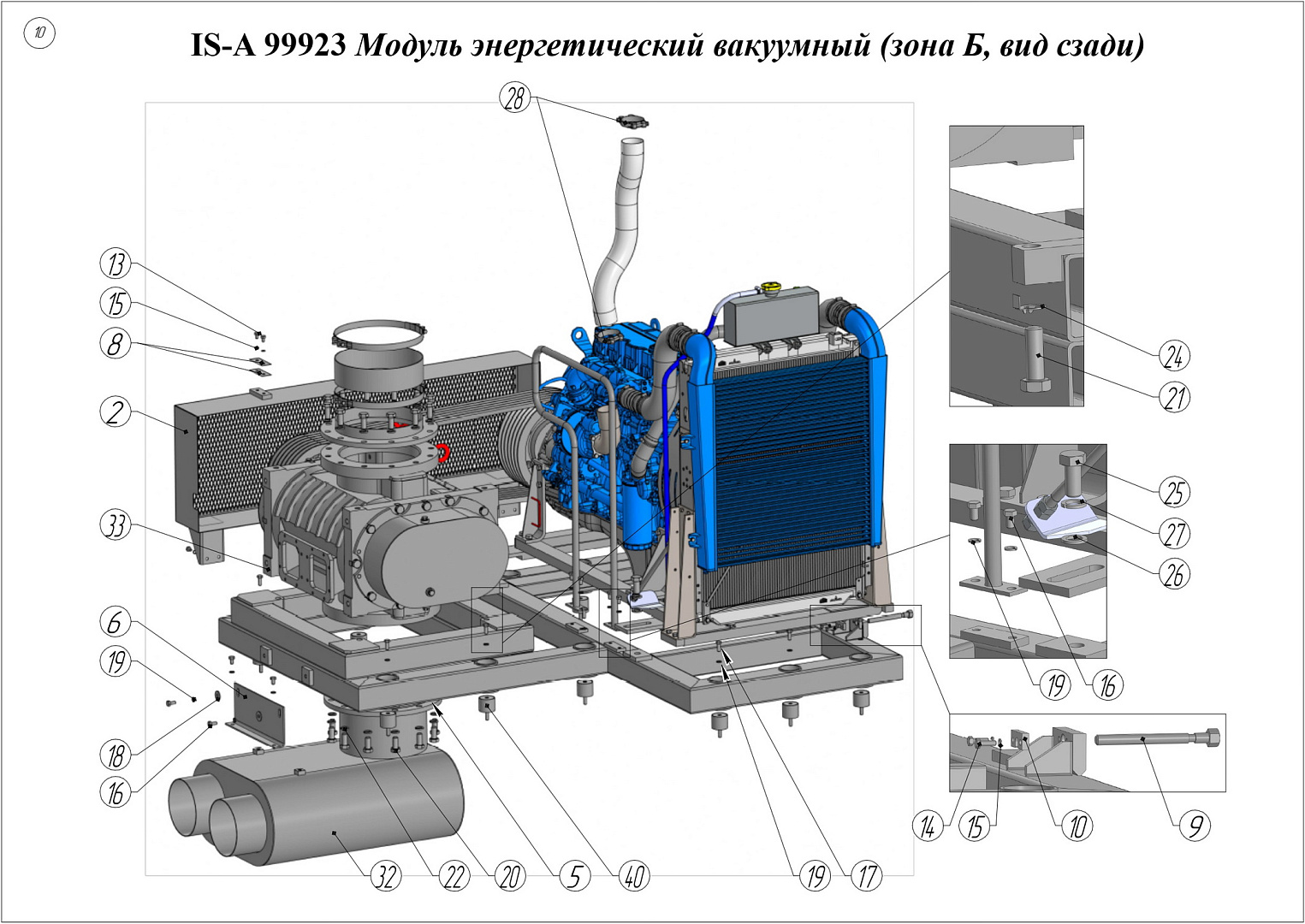 10

IS-A 99923 Модуль энергетический вакуумный (зона Б, вид сзади)

28

13
15
8
2
33
6
19
18
16

24
21
25
27
26
19
16

14
15
10
9

32
22
20
5
40
19
17