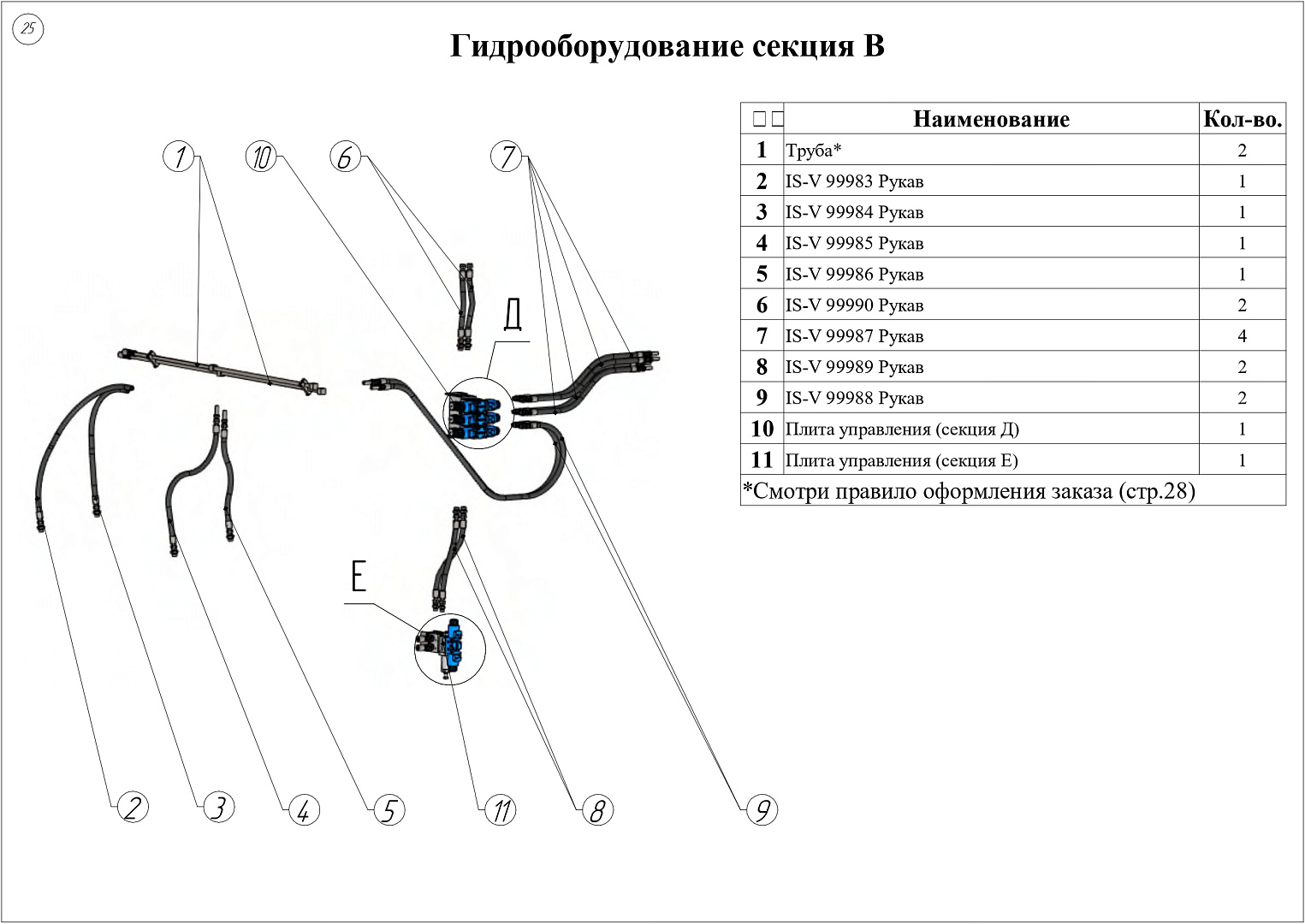 25

Гидрооборудование секция В

| □□ | Наименование | Кол-во. |
|---|---|---|
| 1 | Труба* | 2 |
| 2 | IS-V 99983 Рукав | 1 |
| 3 | IS-V 99984 Рукав | 1 |
| 4 | IS-V 99985 Рукав | 1 |
| 5 | IS-V 99986 Рукав | 1 |
| 6 | IS-V 99990 Рукав | 2 |
| 7 | IS-V 99987 Рукав | 4 |
| 8 | IS-V 99989 Рукав | 2 |
| 9 | IS-V 99988 Рукав | 2 |
| 10 | Плита управления (секция Д) | 1 |
| 11 | Плита управления (секция Е) | 1 |
| *Смотри правило оформления заказа (стр.28) | | |

1
10
6
7
Д
Е
2
3
4
5
11
8
9