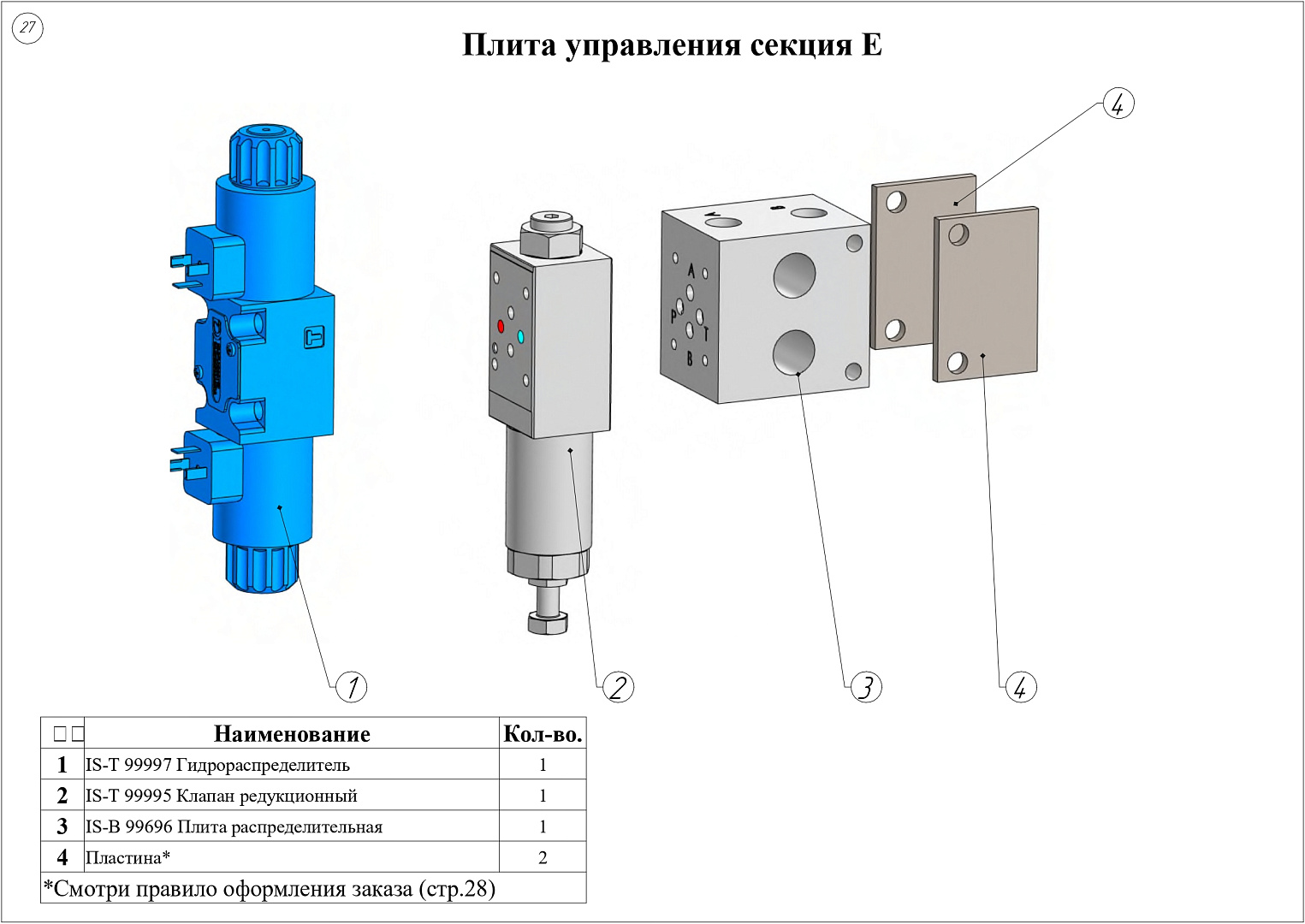 27

Плита управления секция Е

4

A
P
T
B

1
2
3
4

| □□ | Наименование | Кол-во. |
|---|---|---|
| 1 | IS-T 99997 Гидрораспределитель | 1 |
| 2 | IS-T 99995 Клапан редукционный | 1 |
| 3 | IS-B 99696 Плита распределительная | 1 |
| 4 | Пластина* | 2 |

*Смотри правило оформления заказа (стр.28)