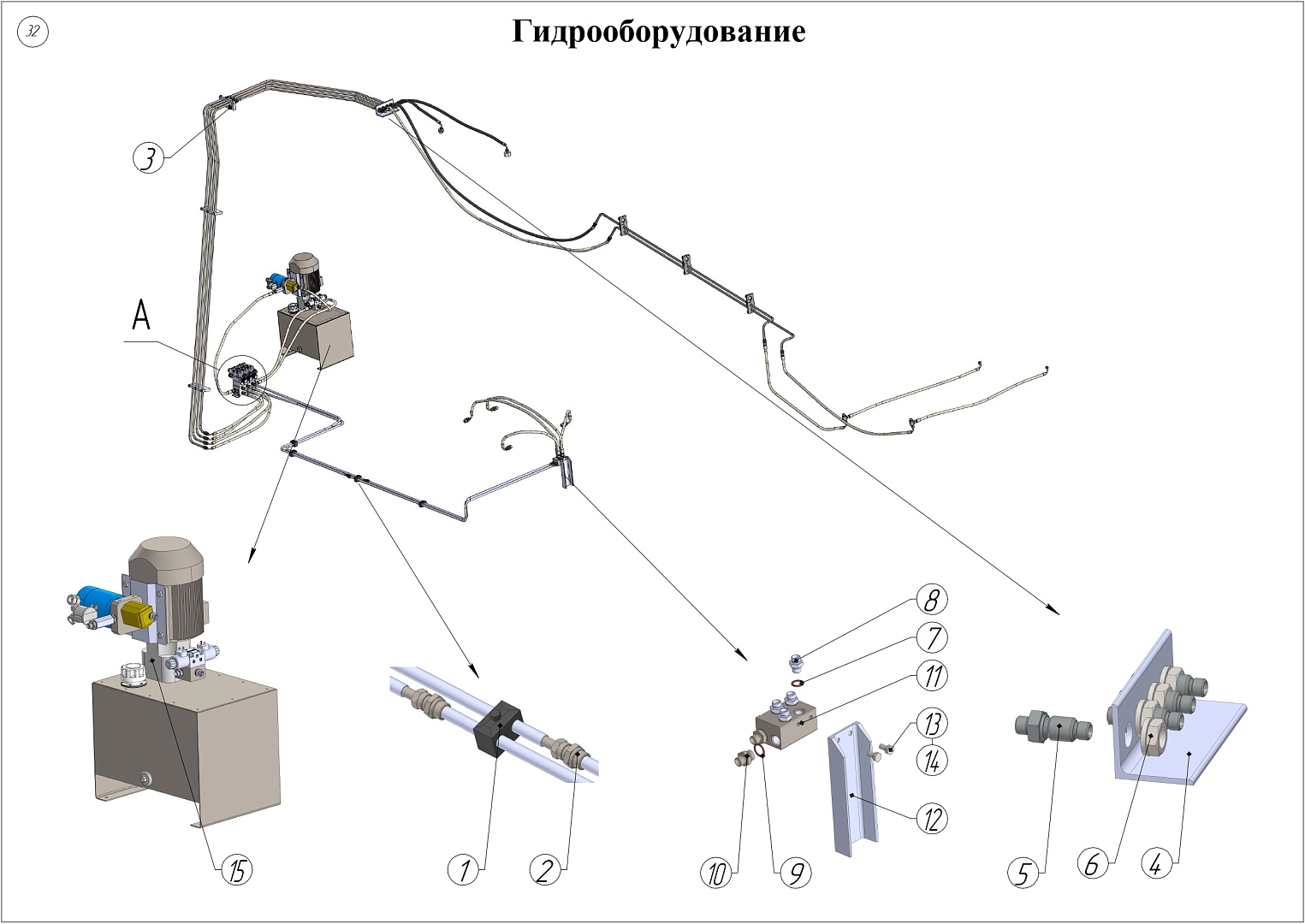 32

Гидрооборудование

3

A

8

7

11

13

14

12

15

1

2

10

9

5

6

4