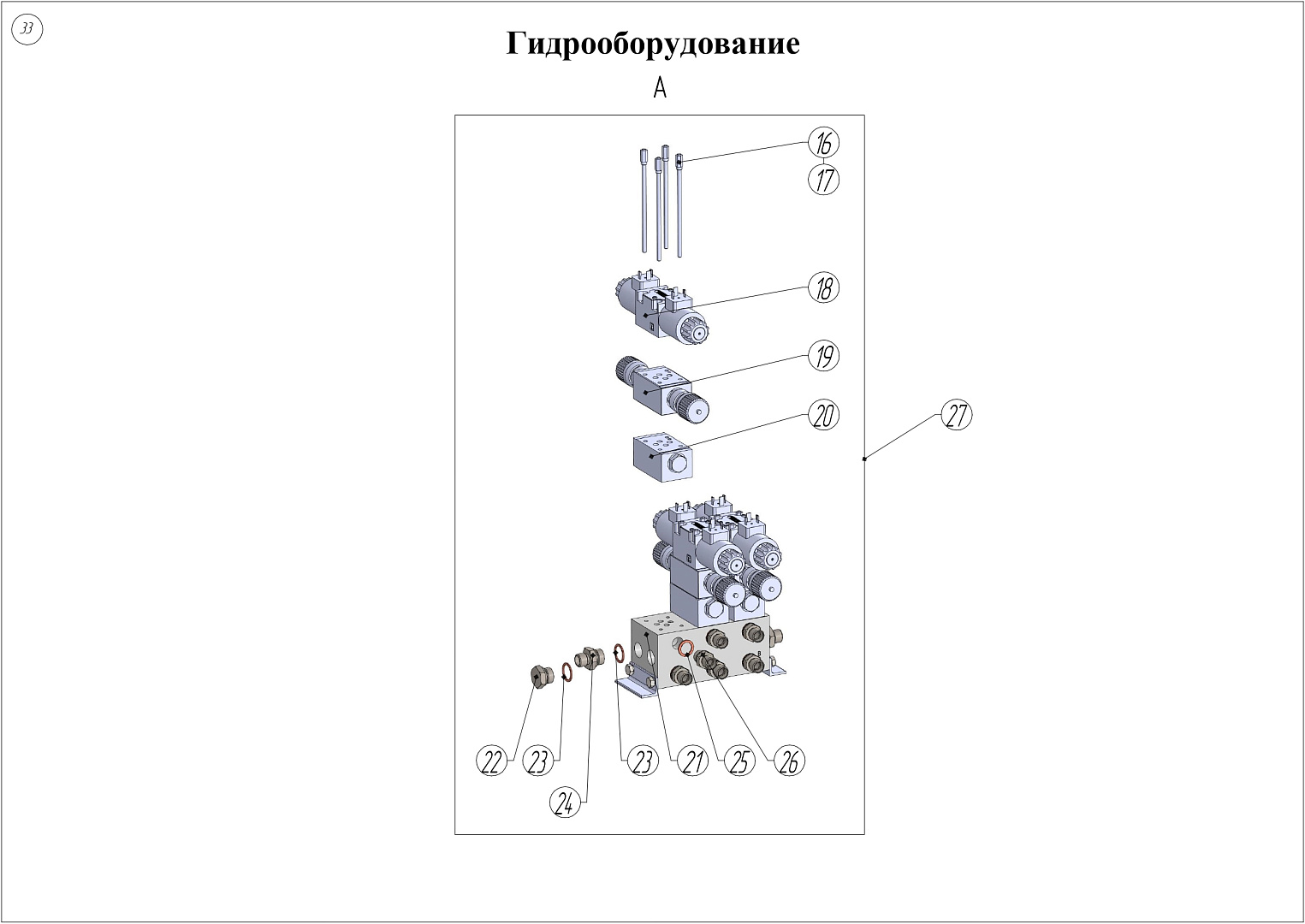 33

Гидрооборудование

А

16
17
18
19
20
27
22
23
24
23
21
25
26