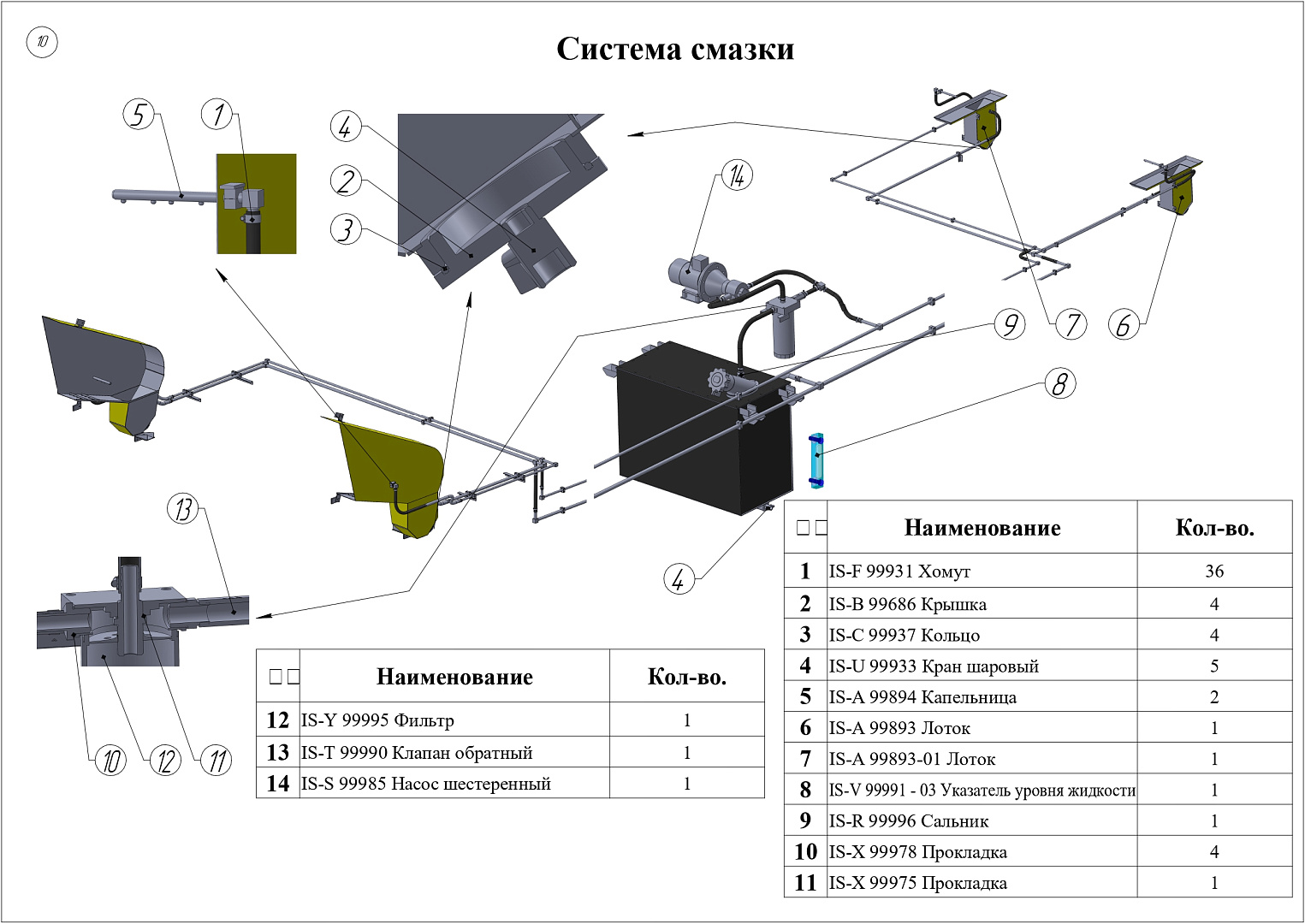 10

Система смазки

5
1
4
2
3
14
9
7
6
8
13
4
10
12
11

| □□ | Наименование | Кол-во. |
|---|---|---|
| 12 | IS-Y 99995 Фильтр | 1 |
| 13 | IS-T 99990 Клапан обратный | 1 |
| 14 | IS-S 99985 Насос шестеренный | 1 |

| □□ | Наименование | Кол-во. |
|---|---|---|
| 1 | IS-F 99931 Хомут | 36 |
| 2 | IS-B 99686 Крышка | 4 |
| 3 | IS-C 99937 Кольцо | 4 |
| 4 | IS-U 99933 Кран шаровый | 5 |
| 5 | IS-A 99894 Капельница | 2 |
| 6 | IS-A 99893 Лоток | 1 |
| 7 | IS-A 99893-01 Лоток | 1 |
| 8 | IS-V 99991 - 03 Указатель уровня жидкости | 1 |
| 9 | IS-R 99996 Сальник | 1 |
| 10 | IS-X 99978 Прокладка | 4 |
| 11 | IS-X 99975 Прокладка | 1 |