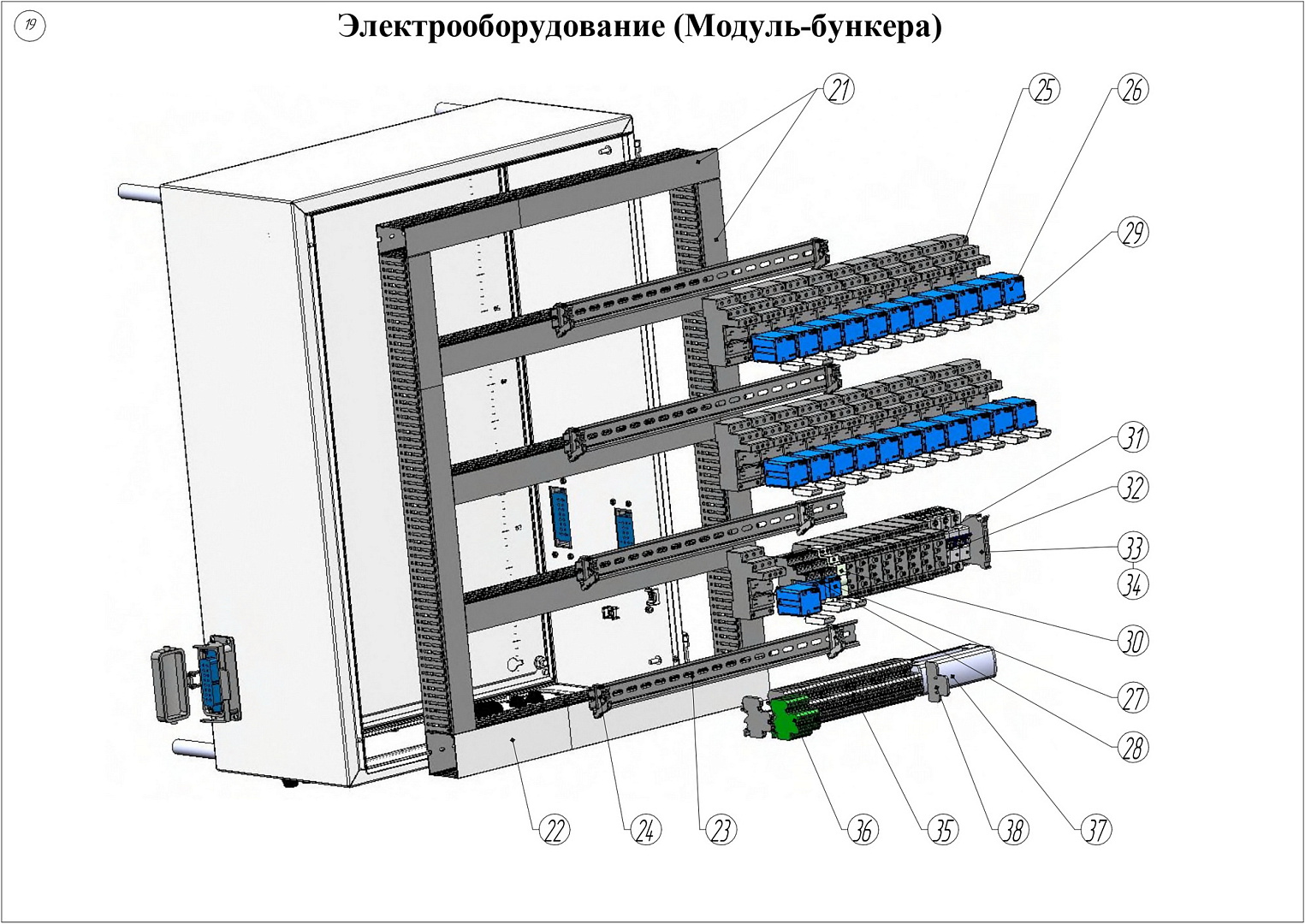 19

Электрооборудование (Модуль-бункера)

21
25
26
29
31
32
33
34
30
27
28
22
24
23
36
35
38
37