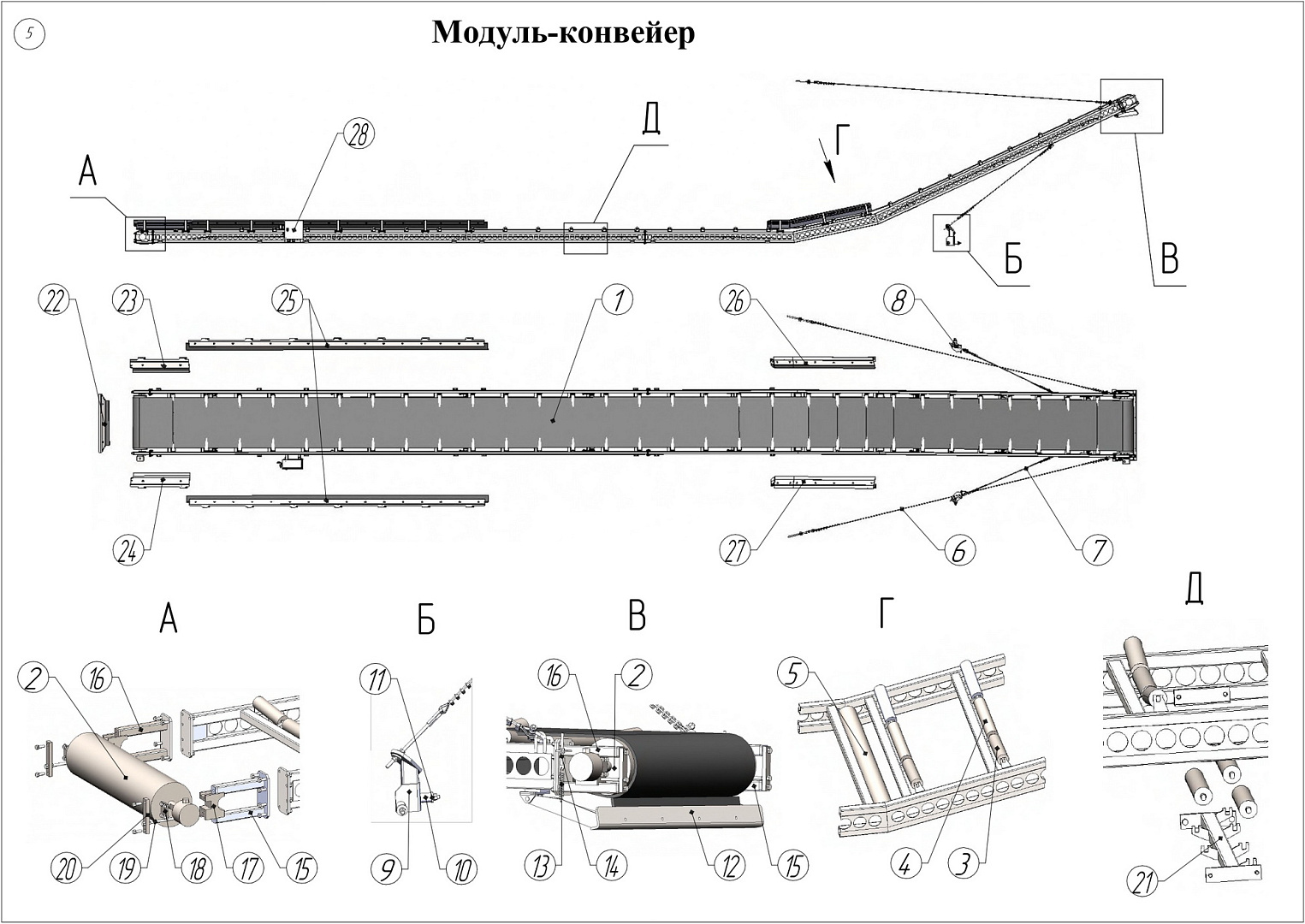 5

Модуль-конвейер

А

28

Д

Г

Б

В

22

23

25

1

26

8

24

27

6

7

А

Б

В

Г

Д

2

16

11

16

2

5

20

19

18

17

15

9

10

13

14

12

15

4

3

21